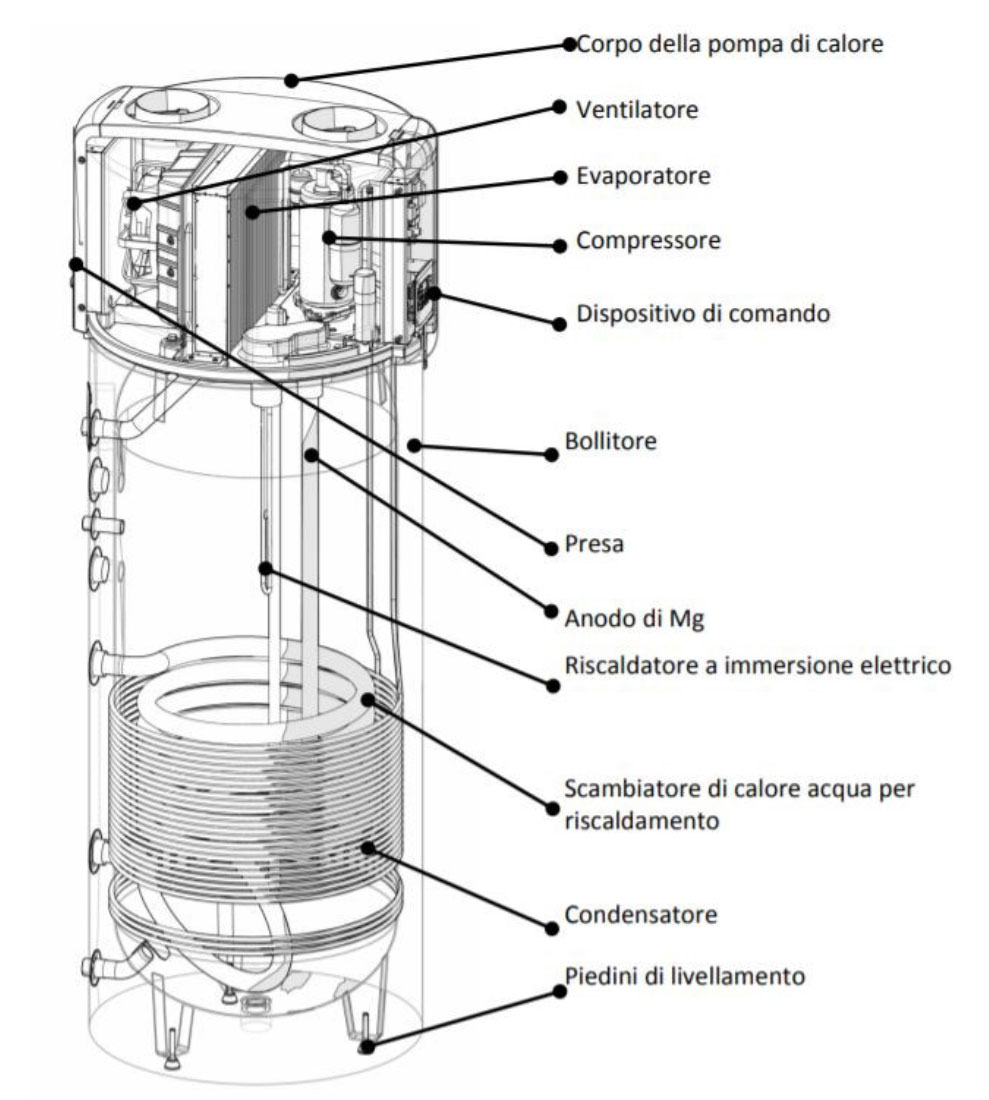 Corpo della pompa di calore
Ventilatore
Evaporatore
Compressore
Dispositivo di comando
Bollitore
Presa
Anodo di Mg
Riscaldatore a immersione elettrico
Scambiatore di calore acqua per riscaldamento
Condensatore
Piedini di livellamento